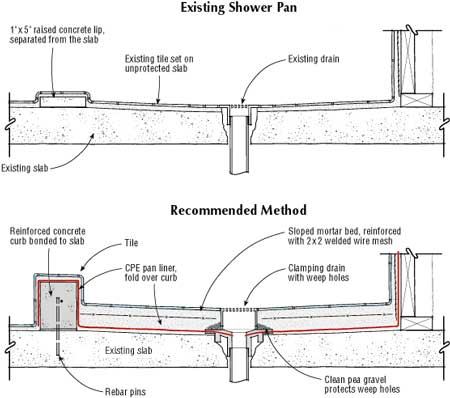 Existing Shower Pan

1"x 5" raised concrete lip, separated from the slab

Existing tile set on unprotected slab

Existing drain

Existing slab

Recommended Method

Reinforced concrete curb bonded to slab

Tile

CPE pan liner, fold over curb

Sloped mortar bed, reinforced with 2x2 welded wire mesh

Clamping drain with weep holes

Existing slab

Rebar pins

Clean pea gravel protects weep holes