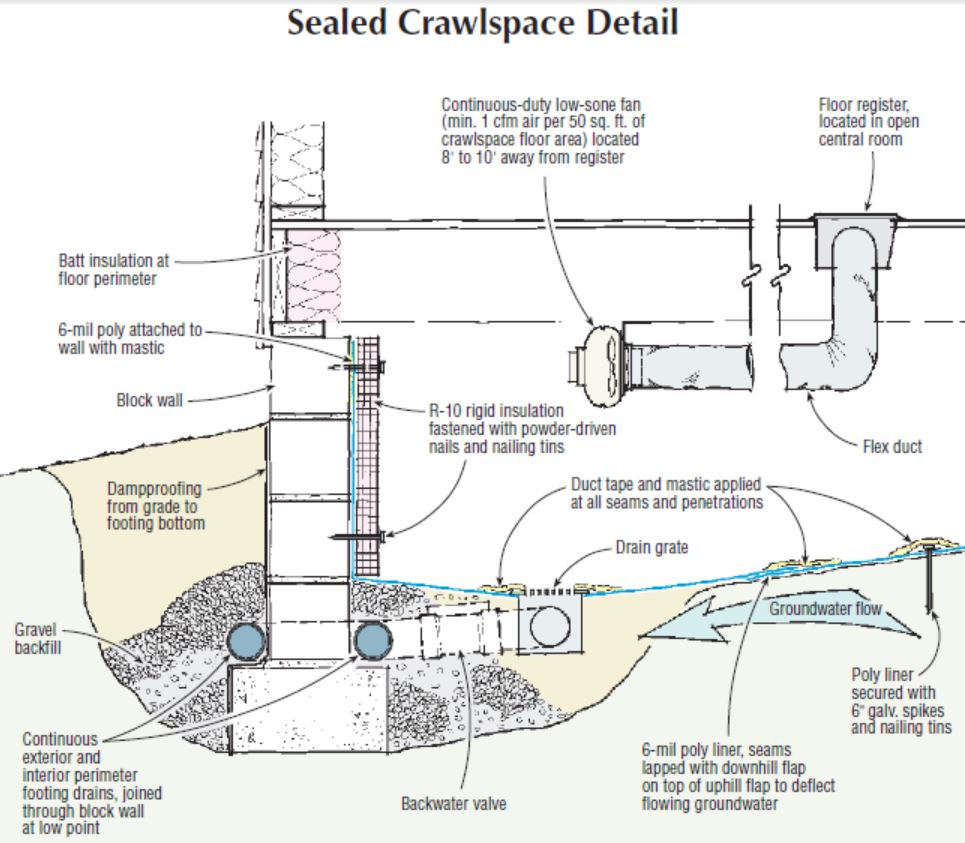 Sealed Crawlspace Detail

Continuous-duty low-sone fan (min. 1 cfm air per 50 sq. ft. of crawlspace floor area) located 8' to 10' away from register

Floor register, located in open central room

Batt insulation at floor perimeter

6-mil poly attached to wall with mastic

Block wall

R-10 rigid insulation fastened with powder-driven nails and nailing tins

Flex duct

Dampproofing from grade to footing bottom

Duct tape and mastic applied at all seams and penetrations

Drain grate

Groundwater flow

Gravel backfill

Poly liner secured with 6" galv. spikes and nailing tins

Continuous exterior and interior perimeter footing drains, joined through block wall at low point

Backwater valve

6-mil poly liner, seams lapped with downhill flap on top of uphill flap to deflect flowing groundwater