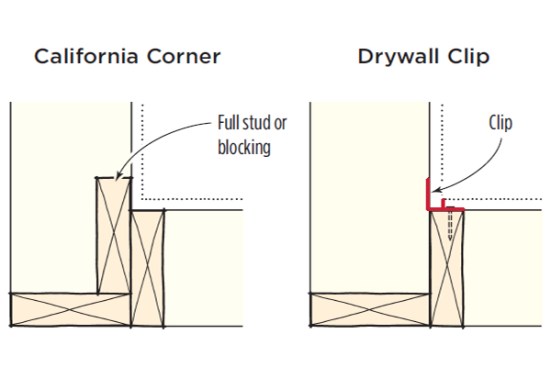 California Corner

Full stud or blocking

Drywall Clip

Clip