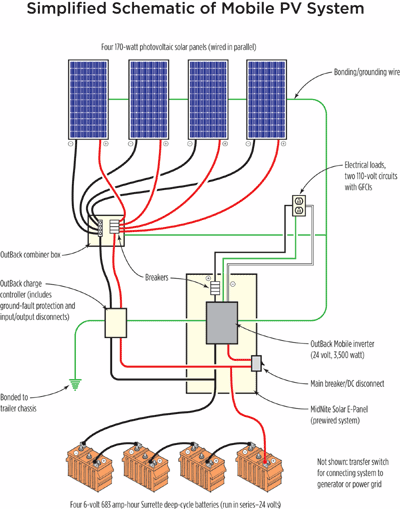 Simplified Schematic of Mobile PV System

Four 170-watt photovoltaic solar panels (wired in parallel)

Bonding/grounding wire

Electrical loads, two 110-volt circuits with GFCIs

OutBack combiner box

Breakers

OutBack charge controller (includes ground-fault protection and input/output disconnects)

OutBack Mobile inverter (24 volt, 3,500 watt)

Main breaker/DC disconnect

Bonded to trailer chassis

MidNite Solar E-Panel (prewired system)

Not shown: transfer switch for connecting system to generator or power grid

Four 6-volt 683 amp-hour Surrette deep-cycle batteries (run in series–24 volts)