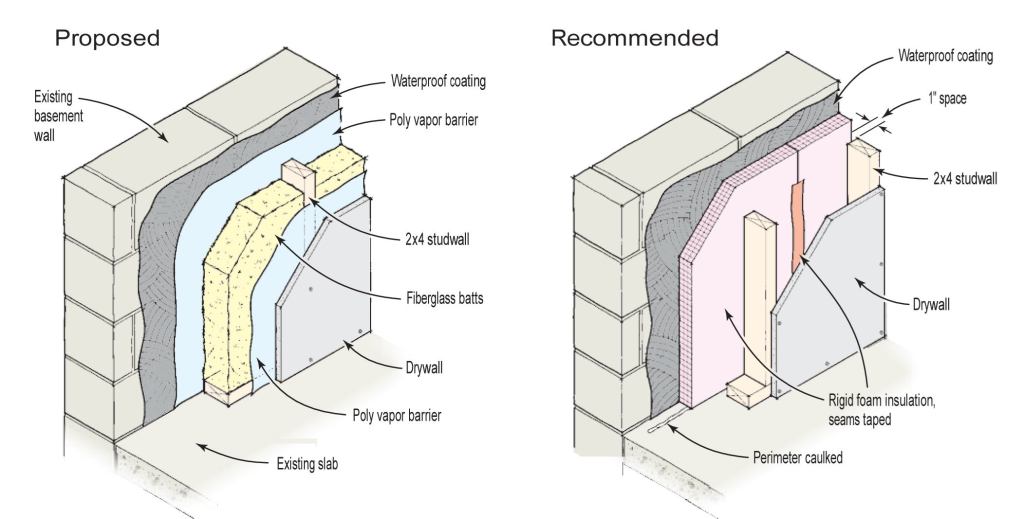 Proposed

Existing basement wall

Waterproof coating

Poly vapor barrier

2x4 studwall

Fiberglass batts

Drywall

Poly vapor barrier

Existing slab

Recommended

Waterproof coating

1" space

2x4 studwall

Drywall

Rigid foam insulation, seams taped

Perimeter caulked