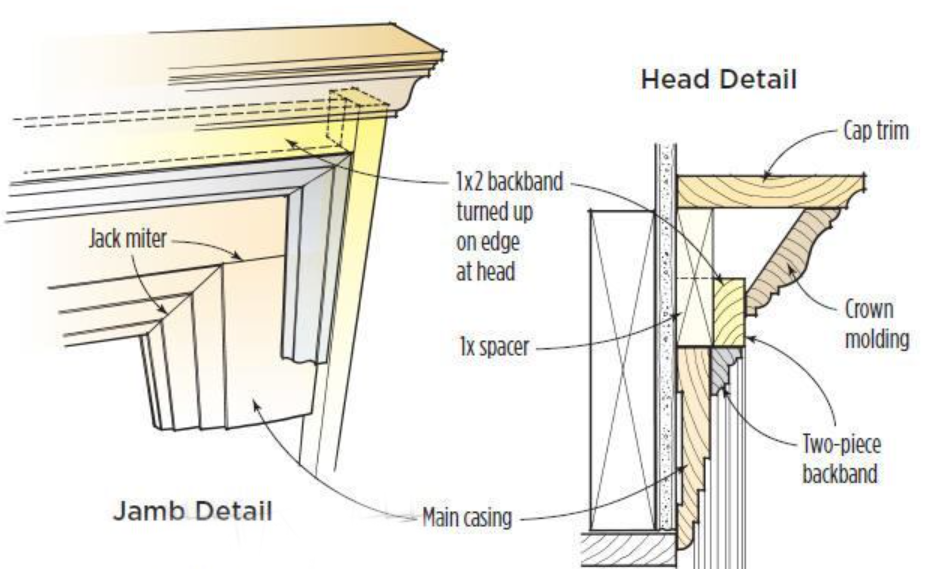 Head Detail

Cap trim

1x2 backband turned up on edge at head

Jack miter

Crown molding

1x spacer

Two-piece backband

Jamb Detail

Main casing