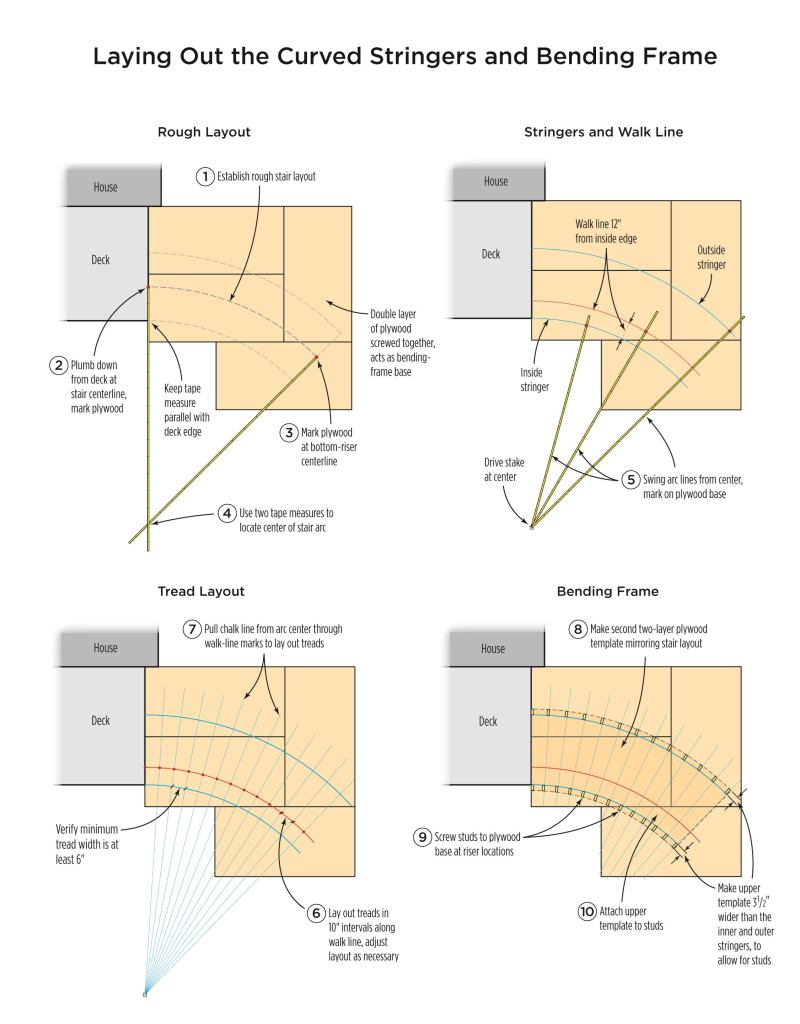 Laying Out the Curved Stringers and Bending Frame

Rough Layout

House

Deck

1 Establish rough stair layout

Double layer of plywood screwed together, acts as bending-frame base

2 Plumb down from deck at stair centerline, mark plywood

Keep tape measure parallel with deck edge

3 Mark plywood at bottom-riser centerline

4 Use two tape measures to locate center of stair arc

Stringers and Walk Line

House

Deck

Walk line 12" from inside edge

Outside stringer

Inside stringer

Drive stake at center

5 Swing arc lines from center, mark on plywood base

Tread Layout

House

Deck

7 Pull chalk line from arc center through walk-line marks to lay out treads

Verify minimum tread width is at least 6"

6 Lay out treads in 10" intervals along walk line, adjust layout as necessary

Bending Frame

House

Deck

8 Make second two-layer plywood template mirroring stair layout

9 Screw studs to plywood base at riser locations

10 Attach upper template to studs

Make upper template $3\frac{1}{2}$" wider than the inner and outer stringers, to allow for studs