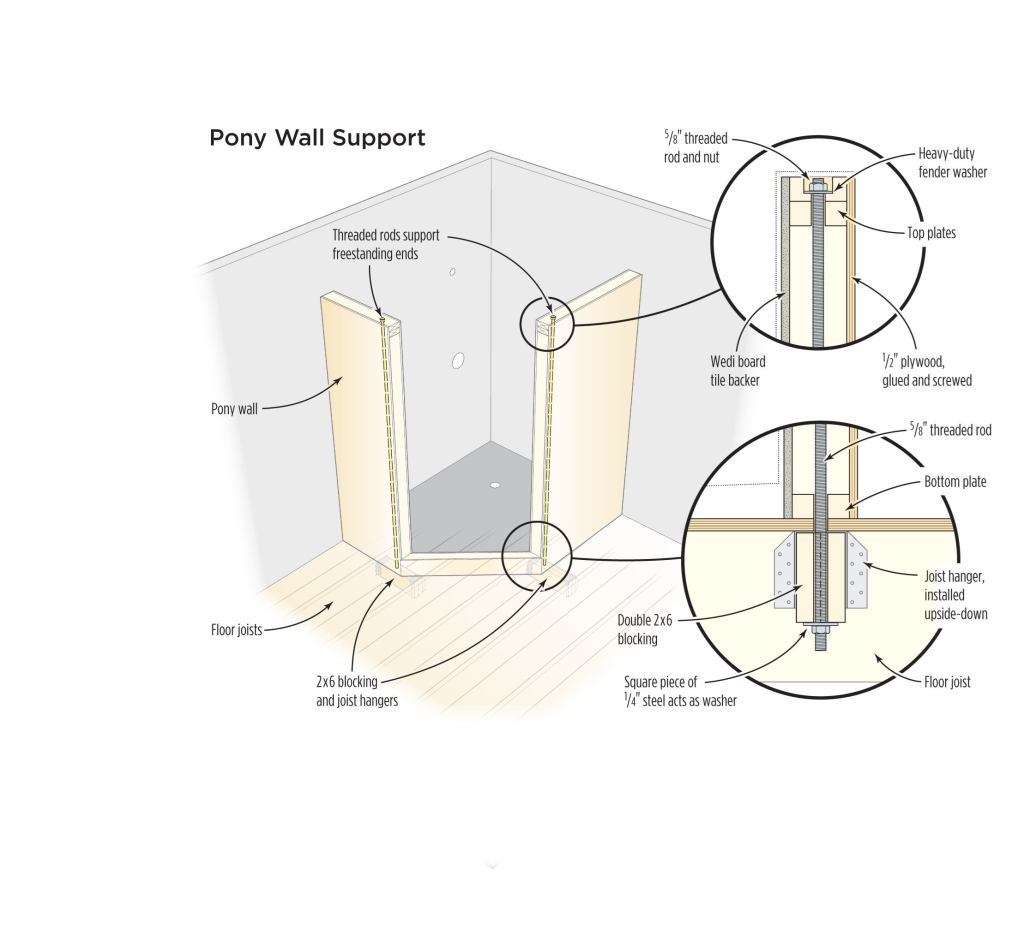 Pony Wall Support

Threaded rods support freestanding ends

Pony wall

Floor joists

2x6 blocking and joist hangers

$\frac{5}{8}$" threaded rod and nut

Heavy-duty fender washer

Top plates

Wedi board tile backer

$\frac{1}{2}$" plywood, glued and screwed

$\frac{5}{8}$" threaded rod

Bottom plate

Joist hanger, installed upside-down

Double 2x6 blocking

Square piece of $\frac{1}{4}$" steel acts as washer

Floor joist