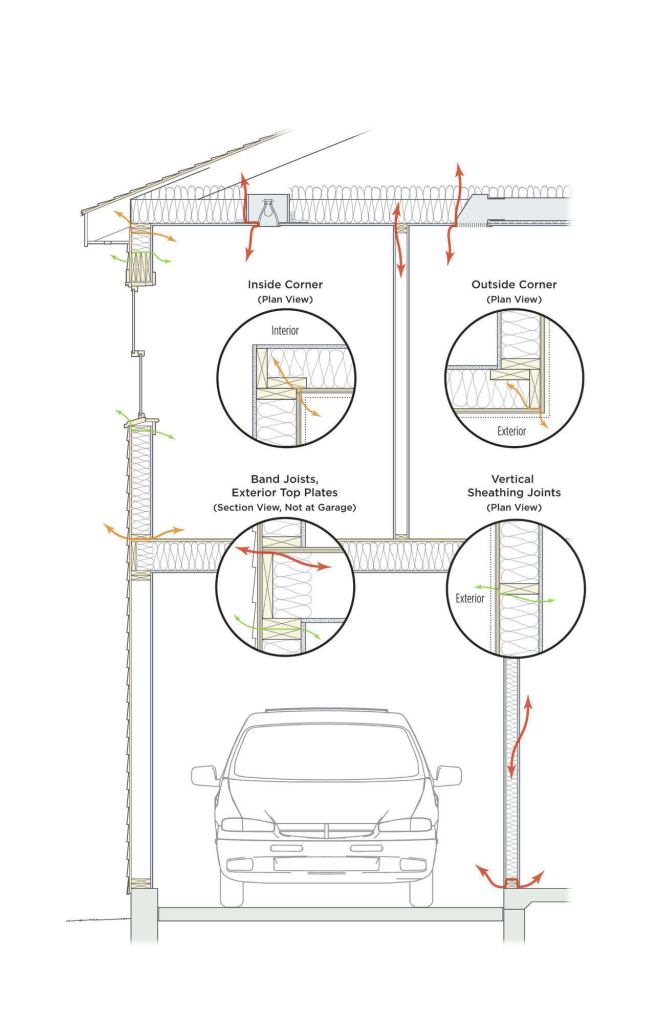 Inside Corner
(Plan View)

Interior

Outside Corner
(Plan View)

Exterior

Band Joists,
Exterior Top Plates
(Section View, Not at Garage)

Vertical
Sheathing Joints
(Plan View)

Exterior