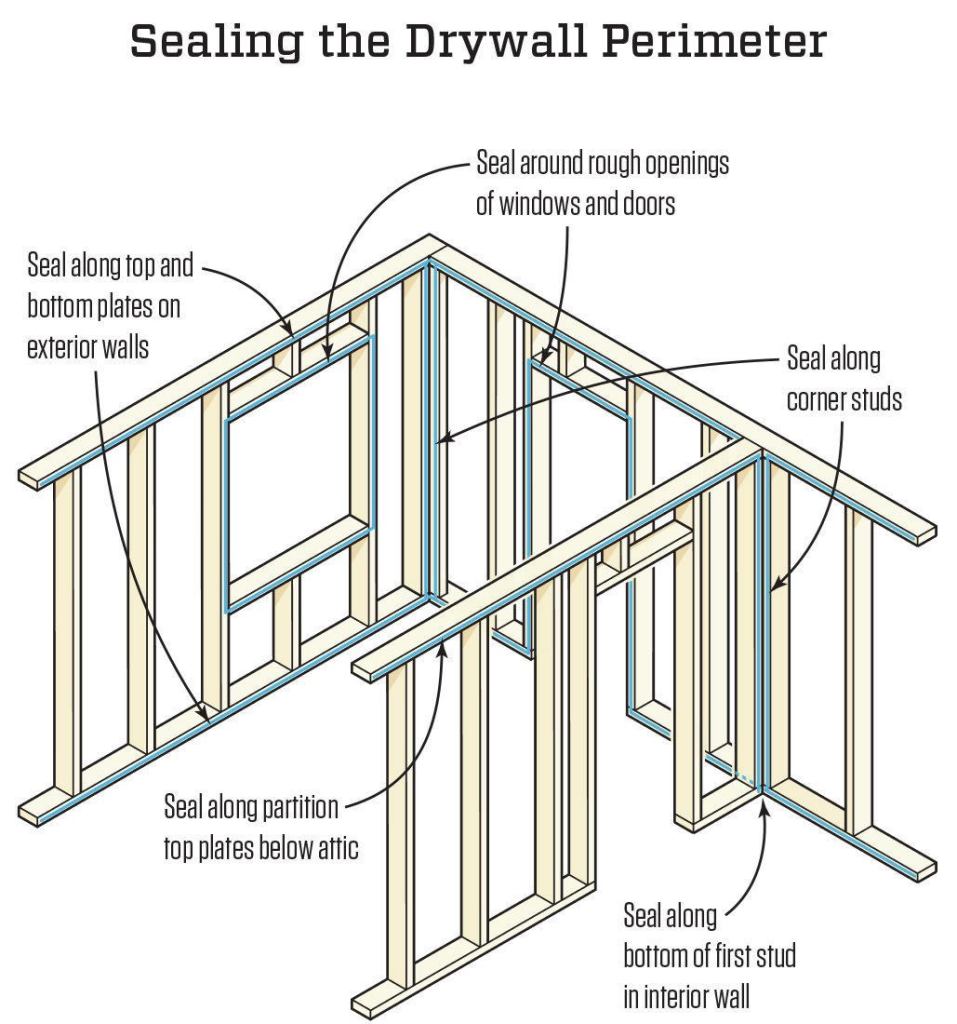 Sealing the Drywall Perimeter

Seal around rough openings of windows and doors

Seal along top and bottom plates on exterior walls

Seal along corner studs

Seal along partition top plates below attic

Seal along bottom of first stud in interior wall