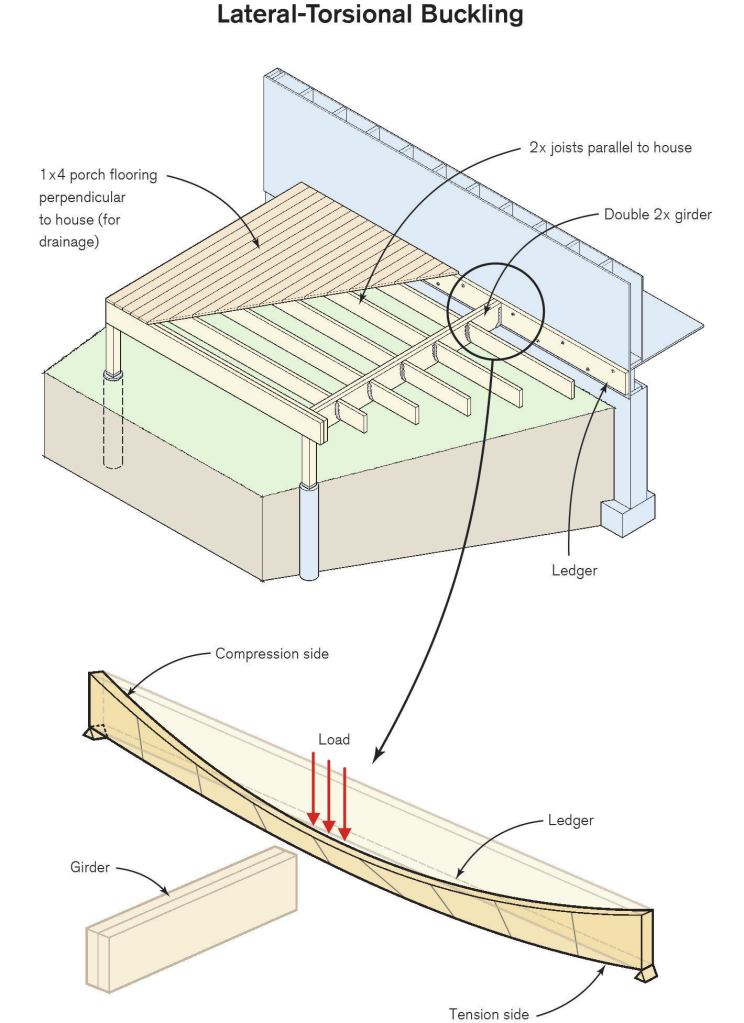 Lateral-Torsional Buckling

1x4 porch flooring perpendicular to house (for drainage)

2x joists parallel to house

Double 2x girder

Ledger

Compression side

Load

Ledger

Girder

Tension side