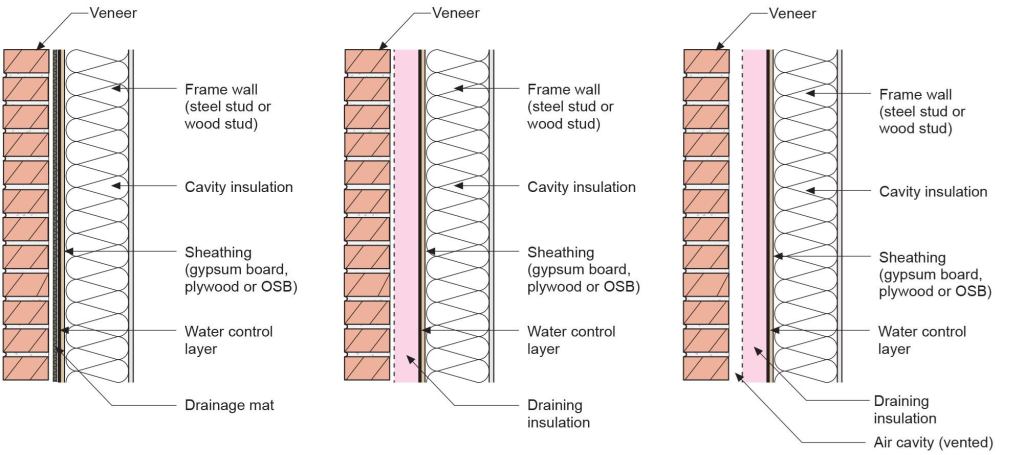 Veneer

Frame wall (steel stud or wood stud)

Cavity insulation

Sheathing (gypsum board, plywood or OSB)

Water control layer

Drainage mat

Veneer

Frame wall (steel stud or wood stud)

Cavity insulation

Sheathing (gypsum board, plywood or OSB)

Water control layer

Draining insulation

Veneer

Frame wall (steel stud or wood stud)

Cavity insulation

Sheathing (gypsum board, plywood or OSB)

Water control layer

Draining insulation

Air cavity (vented)