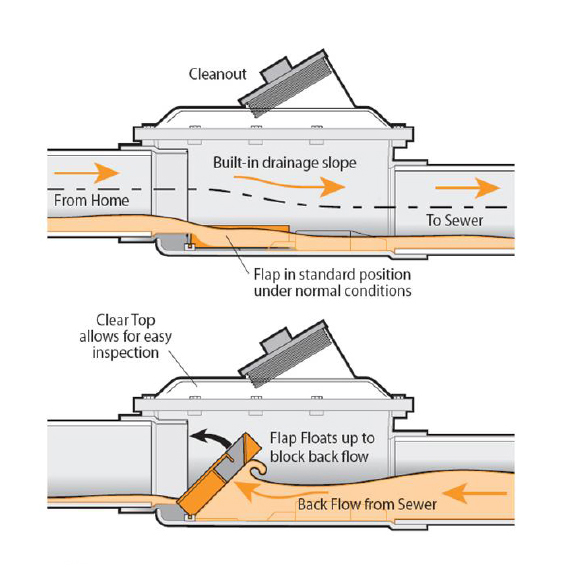 Cleanout

Built-in drainage slope

From Home

To Sewer

Flap in standard position under normal conditions

Clear Top allows for easy inspection

Flap Floats up to block back flow

Back Flow from Sewer