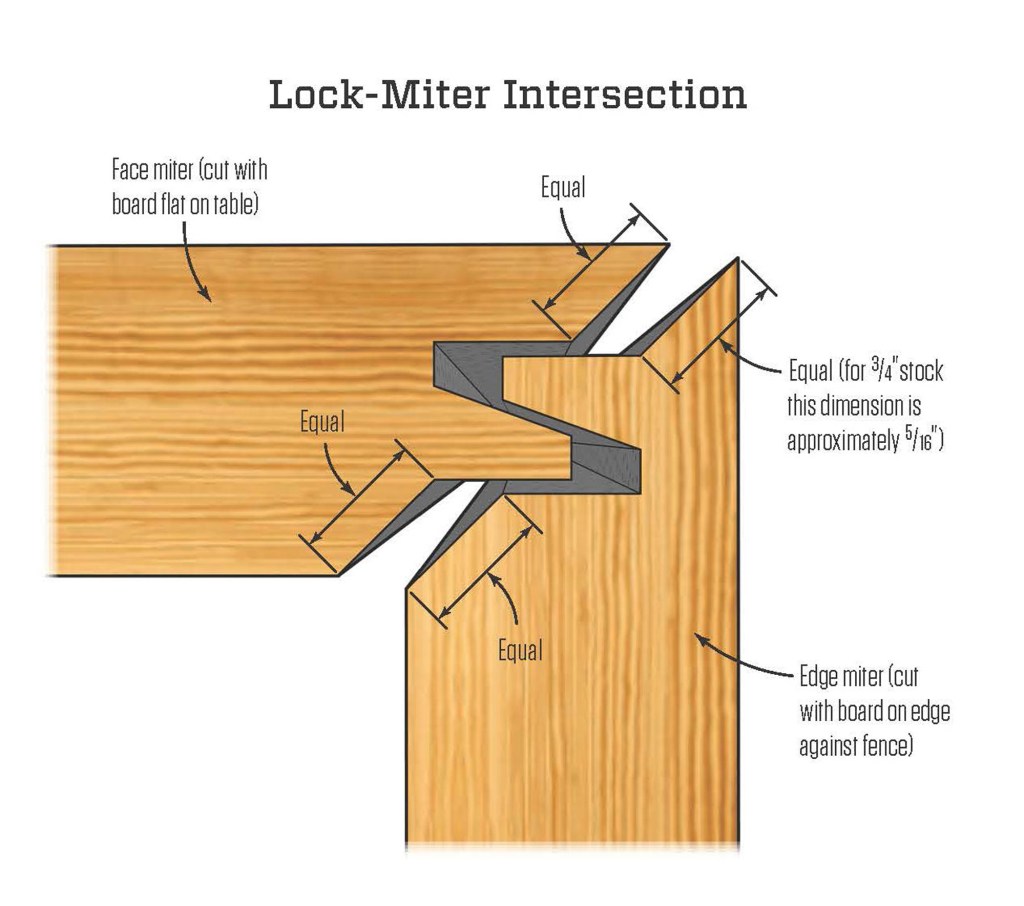 Lock-Miter Intersection

Face miter (cut with board flat on table)

Equal

Equal (for $\frac{3}{4}$" stock this dimension is approximately $\frac{5}{16}$")

Equal

Equal

Edge miter (cut with board on edge against fence)