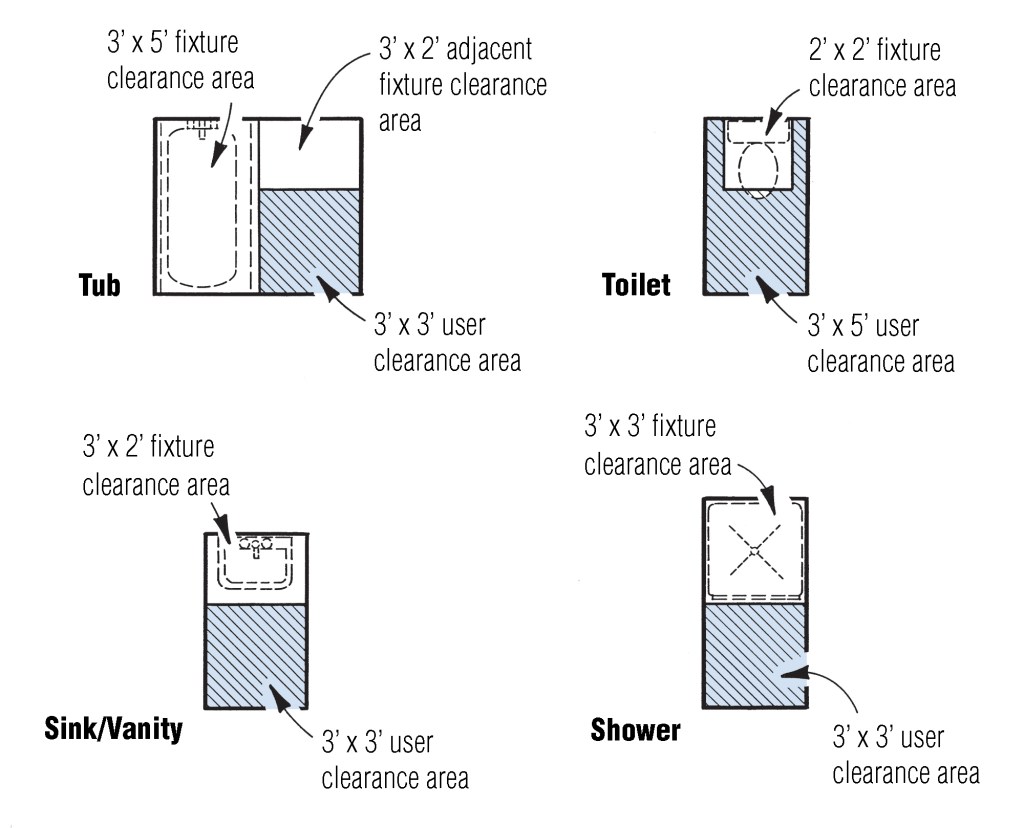 3' x 5' fixture clearance area

3' x 2' adjacent fixture clearance area

Tub

3' x 3' user clearance area

2' x 2' fixture clearance area

Toilet

3' x 5' user clearance area

3' x 2' fixture clearance area

Sink/Vanity

3' x 3' user clearance area

3' x 3' fixture clearance area

Shower

3' x 3' user clearance area