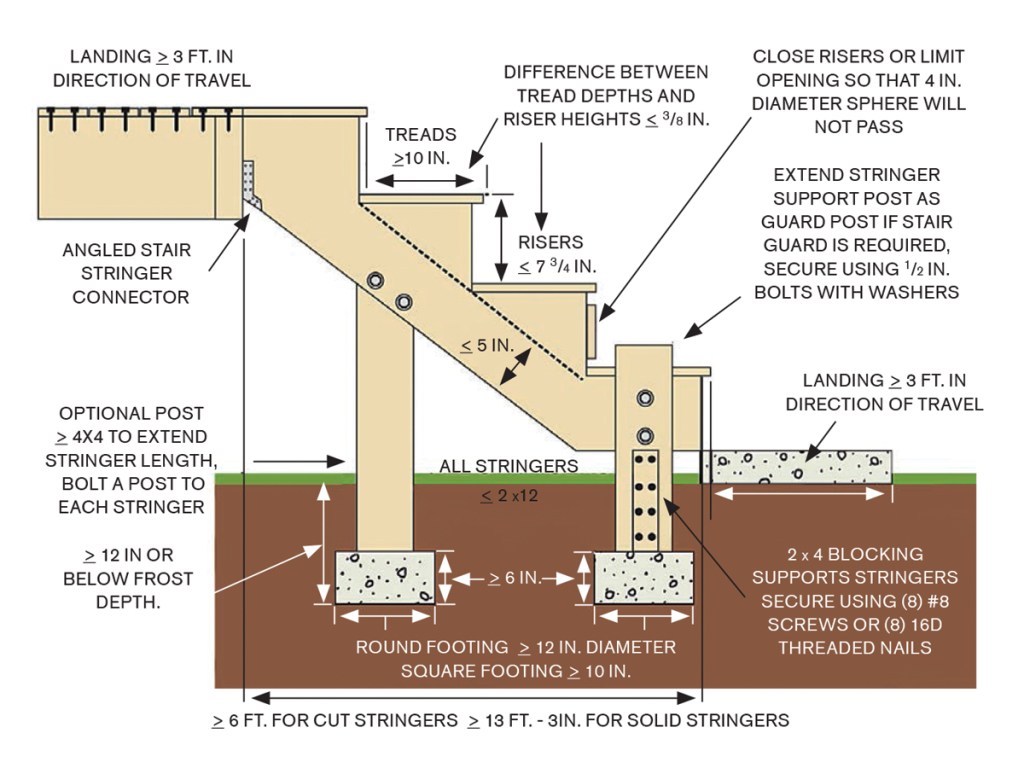 LANDING $\geq$ 3 FT. IN DIRECTION OF TRAVEL

DIFFERENCE BETWEEN TREAD DEPTHS AND RISER HEIGHTS $\leq$ $^3/_8$ IN.

CLOSE RISERS OR LIMIT OPENING SO THAT 4 IN. DIAMETER SPHERE WILL NOT PASS

TREADS $\geq$10 IN.

EXTEND STRINGER SUPPORT POST AS GUARD POST IF STAIR GUARD IS REQUIRED, SECURE USING $^1/_2$ IN. BOLTS WITH WASHERS

ANGLED STAIR STRINGER CONNECTOR

RISERS $\leq$ 7 $^3/_4$ IN.

$\leq$ 5 IN.

LANDING $\geq$ 3 FT. IN DIRECTION OF TRAVEL

OPTIONAL POST $\geq$ 4X4 TO EXTEND STRINGER LENGTH, BOLT A POST TO EACH STRINGER

ALL STRINGERS $\leq$ 2 x12

$\geq$ 12 IN OR BELOW FROST DEPTH.

$\geq$ 6 IN.

2 x 4 BLOCKING SUPPORTS STRINGERS SECURE USING (8) #8 SCREWS OR (8) 16D THREADED NAILS

ROUND FOOTING $\geq$ 12 IN. DIAMETER
SQUARE FOOTING $\geq$ 10 IN.

$\geq$ 6 FT. FOR CUT STRINGERS $\geq$ 13 FT. - 3IN. FOR SOLID STRINGERS