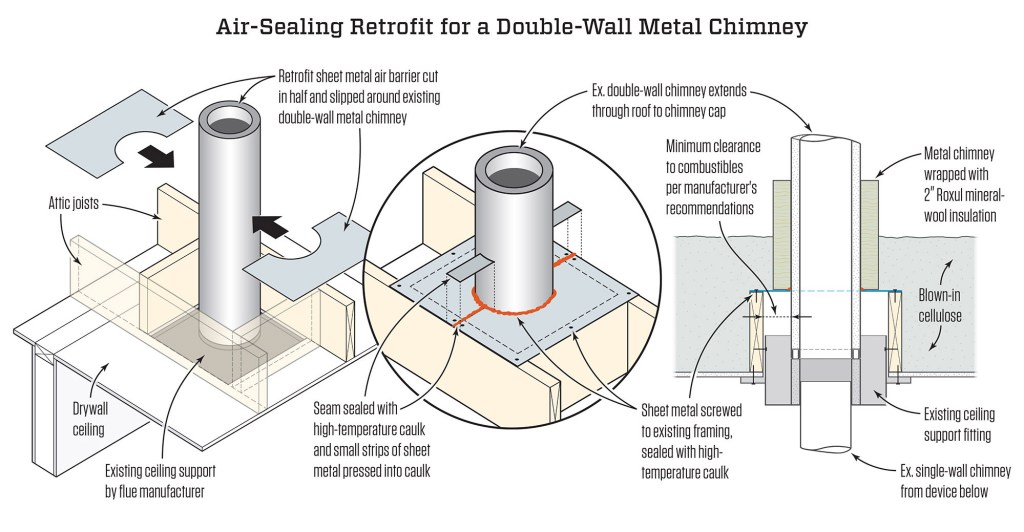 Air-Sealing Retrofit for a Double-Wall Metal Chimney

Retrofit sheet metal air barrier cut in half and slipped around existing double-wall metal chimney

Attic joists

Drywall ceiling

Existing ceiling support by flue manufacturer

Seam sealed with high-temperature caulk and small strips of sheet metal pressed into caulk

Sheet metal screwed to existing framing, sealed with high-temperature caulk

Ex. double-wall chimney extends through roof to chimney cap

Minimum clearance to combustibles per manufacturer's recommendations

Metal chimney wrapped with 2" Roxul mineral-wool insulation

Blown-in cellulose

Existing ceiling support fitting

Ex. single-wall chimney from device below