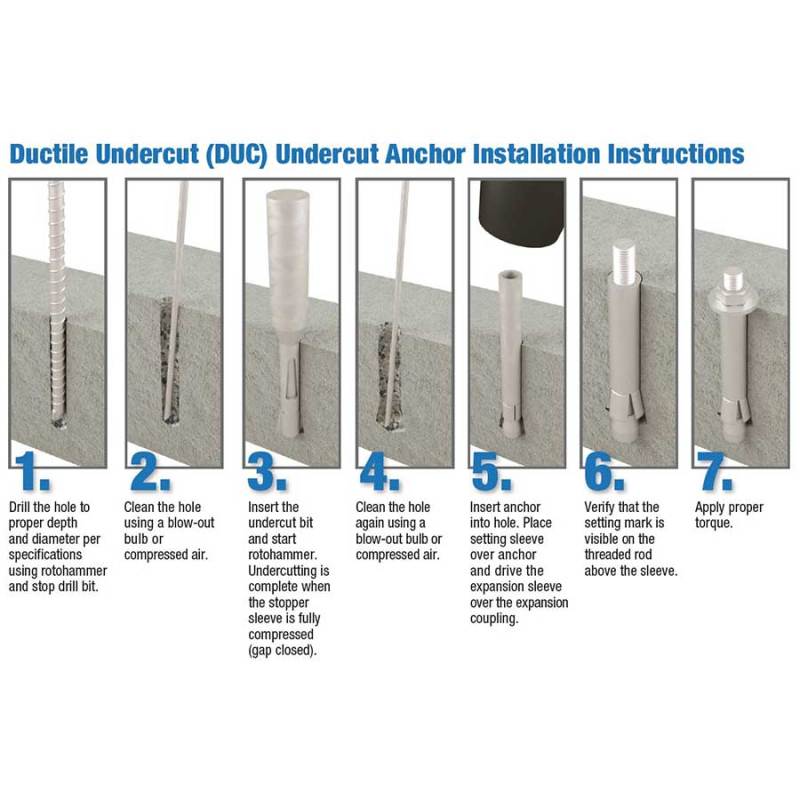 Ductile Undercut (DUC) Undercut Anchor Installation Instructions

1.
Drill the hole to proper depth and diameter per specifications using rotohammer and stop drill bit.

2.
Clean the hole using a blow-out bulb or compressed air.

3.
Insert the undercut bit and start rotohammer. Undercutting is complete when the stopper sleeve is fully compressed (gap closed).

4.
Clean the hole again using a blow-out bulb or compressed air.

5.
Insert anchor into hole. Place setting sleeve over anchor and drive the expansion sleeve over the expansion coupling.

6.
Verify that the setting mark is visible on the threaded rod above the sleeve.

7.
Apply proper torque.