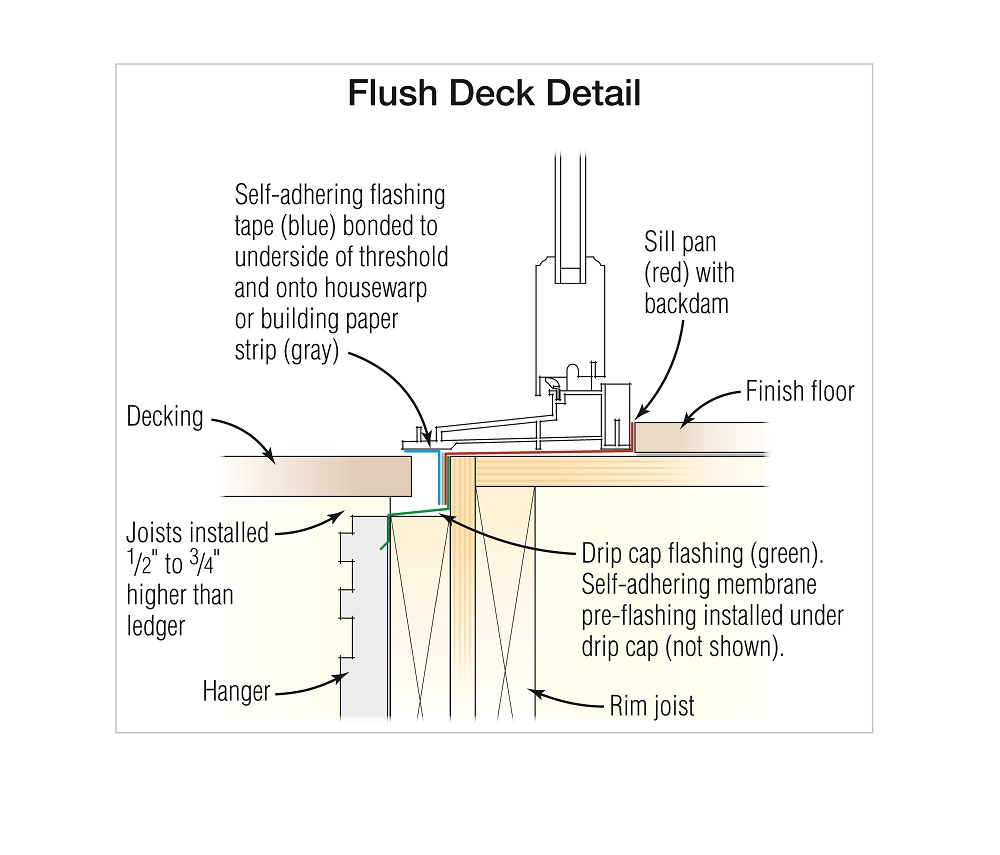 Flush Deck Detail

Self-adhering flashing tape (blue) bonded to underside of threshold and onto housewarp or building paper strip (gray)

Sill pan (red) with backdam

Decking

Finish floor

Joists installed $\frac{1}{2}$" to $\frac{3}{4}$" higher than ledger

Drip cap flashing (green). Self-adhering membrane pre-flashing installed under drip cap (not shown).

Hanger

Rim joist