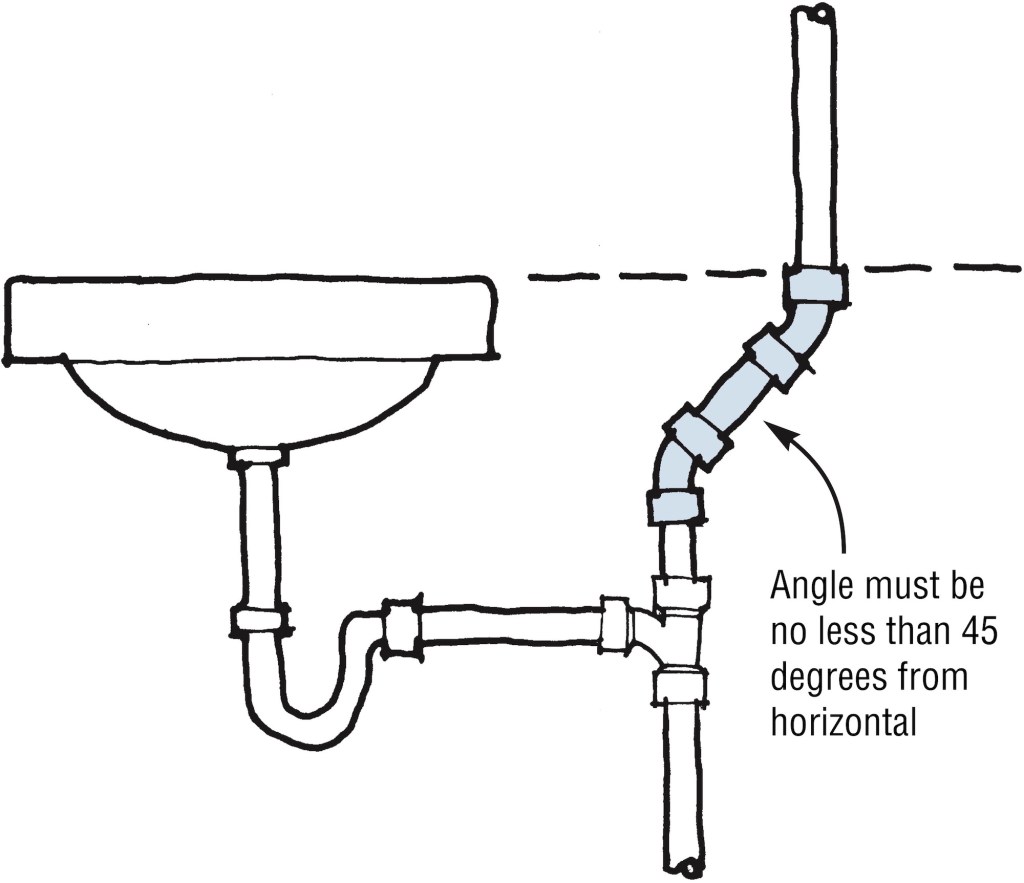 Angle must be no less than 45 degrees from horizontal