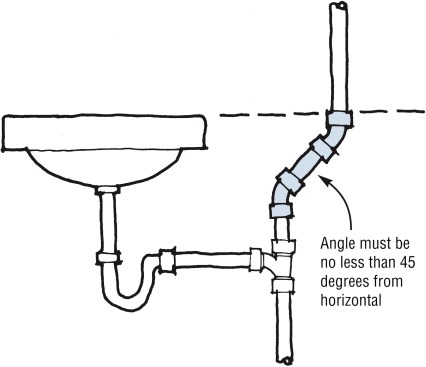 Angle must be no less than 45 degrees from horizontal