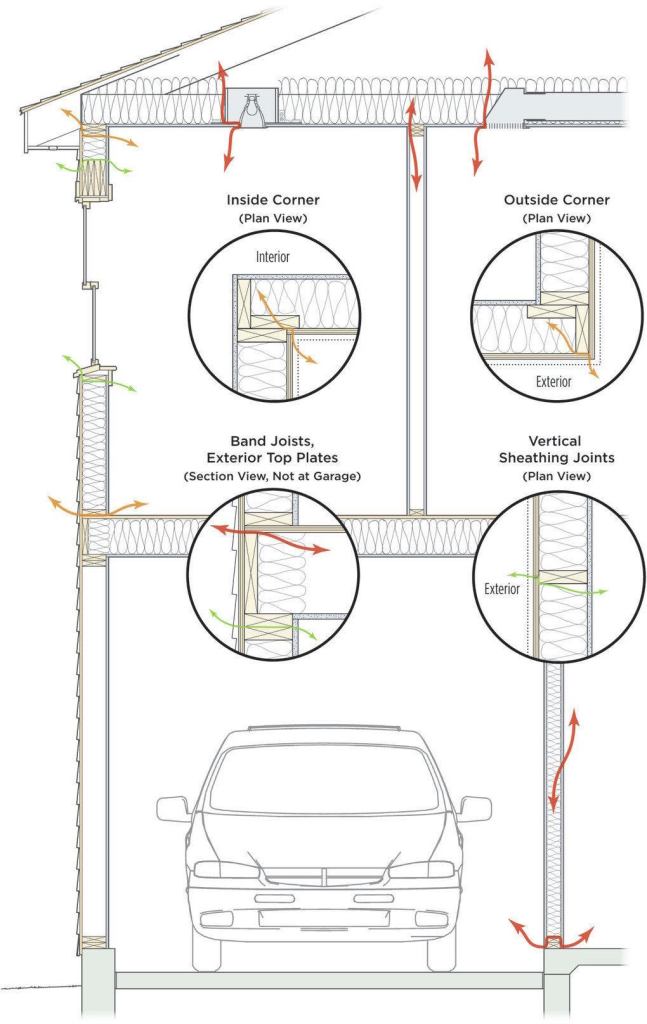 Inside Corner
(Plan View)

Interior

Outside Corner
(Plan View)

Exterior

Band Joists,
Exterior Top Plates
(Section View, Not at Garage)

Vertical
Sheathing Joints
(Plan View)

Exterior