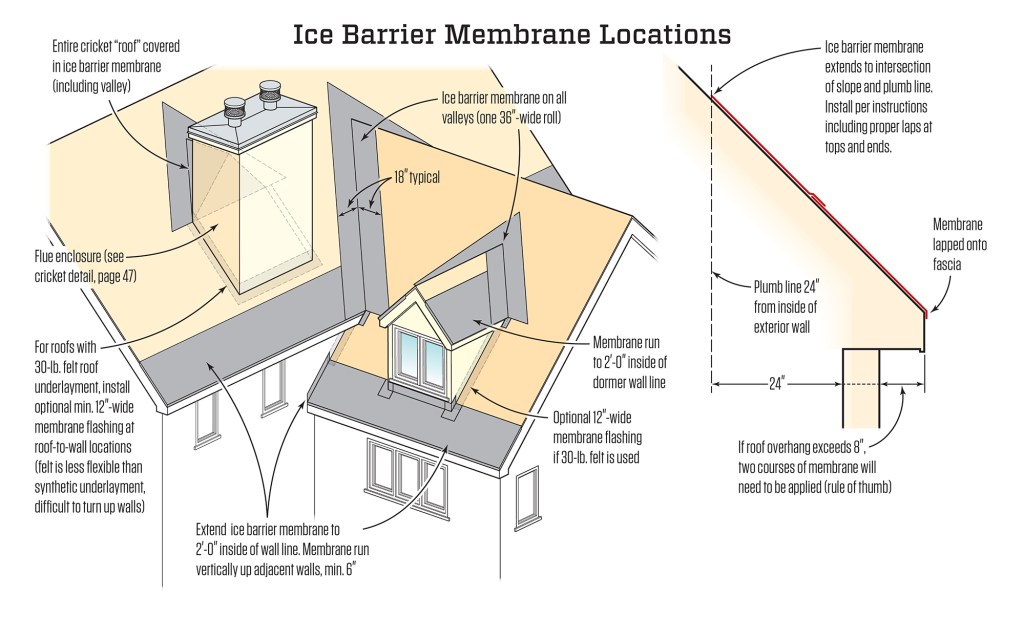 Ice Barrier Membrane Locations

Entire cricket "roof" covered in ice barrier membrane (including valley)

Ice barrier membrane on all valleys (one 36"-wide roll)

18" typical

Flue enclosure (see cricket detail, page 47)

For roofs with 30-lb. felt roof underlayment, install optional min. 12"-wide membrane flashing at roof-to-wall locations (felt is less flexible than synthetic underlayment, difficult to turn up walls)

Membrane run to 2'-0" inside of dormer wall line

Optional 12"-wide membrane flashing if 30-lb. felt is used

Extend ice barrier membrane to 2'-0" inside of wall line. Membrane run vertically up adjacent walls, min. 6"

Ice barrier membrane extends to intersection of slope and plumb line. Install per instructions including proper laps at tops and ends.

Membrane lapped onto fascia

Plumb line 24" from inside of exterior wall

24"

If roof overhang exceeds 8", two courses of membrane will need to be applied (rule of thumb)