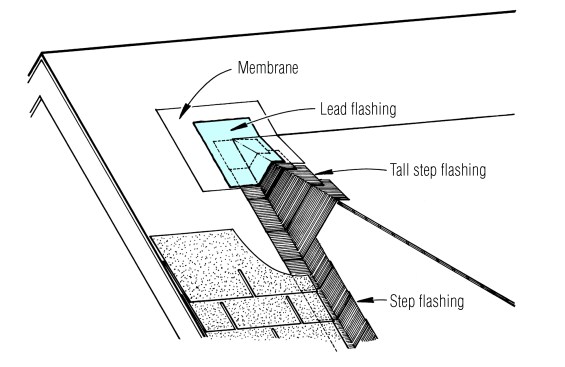 Membrane

Lead flashing

Tall step flashing

Step flashing