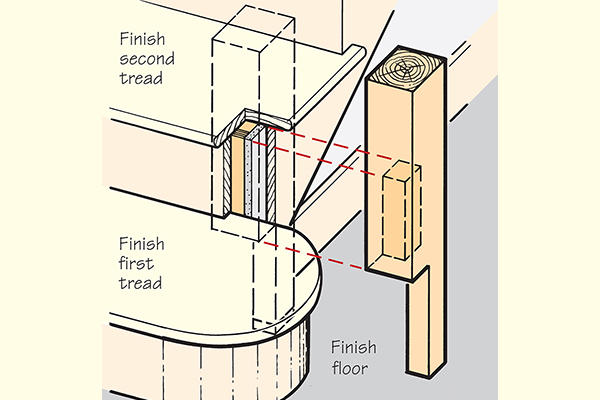 Finish second tread

Finish first tread

Finish floor