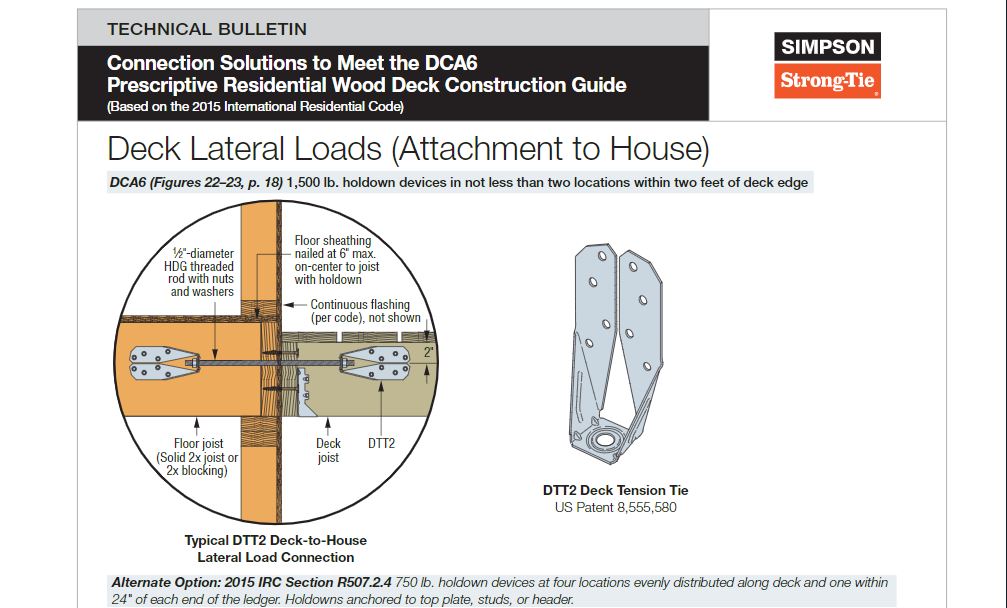 TECHNICAL BULLETIN

Connection Solutions to Meet the DCA6 Prescriptive Residential Wood Deck Construction Guide
(Based on the 2015 International Residential Code)

SIMPSON
Strong-Tie

Deck Lateral Loads (Attachment to House)

DCA6 (Figures 22–23, p. 18) 1,500 lb. holdown devices in not less than two locations within two feet of deck edge

½"-diameter HDG threaded rod with nuts and washers

Floor sheathing nailed at 6" max. on-center to joist with holdown

Continuous flashing (per code), not shown

2"

Floor joist (Solid 2x joist or 2x blocking)

Deck joist

DTT2

Typical DTT2 Deck-to-House Lateral Load Connection

DTT2 Deck Tension Tie
US Patent 8,555,580

Alternate Option: 2015 IRC Section R507.2.4 750 lb. holdown devices at four locations evenly distributed along deck and one within 24" of each end of the ledger. Holdowns anchored to top plate, studs, or header.