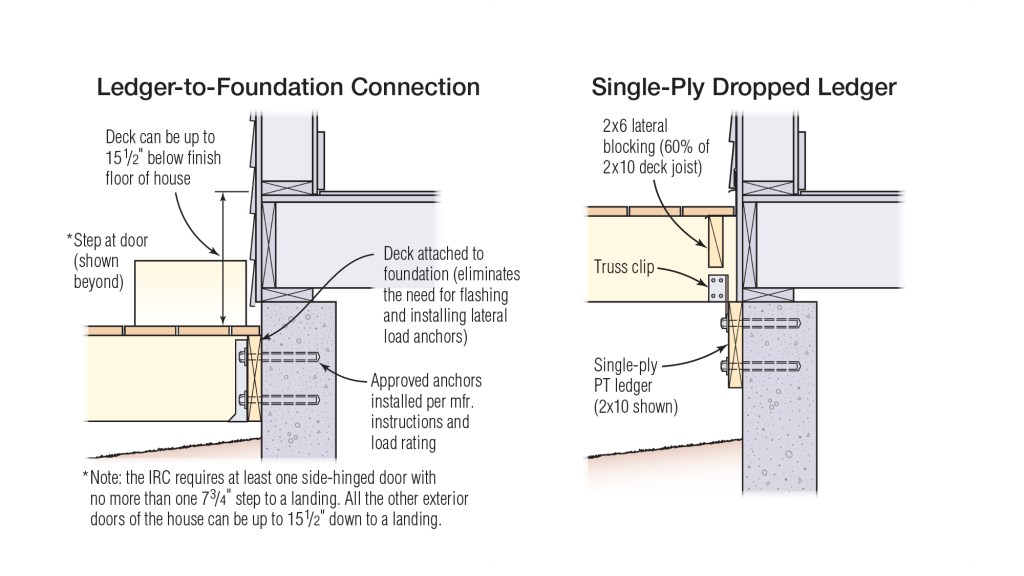 Ledger-to-Foundation Connection

Deck can be up to $15\frac{1}{2}$" below finish floor of house

*Step at door (shown beyond)

Deck attached to foundation (eliminates the need for flashing and installing lateral load anchors)

Approved anchors installed per mfr. instructions and load rating

*Note: the IRC requires at least one side-hinged door with no more than one $7\frac{3}{4}$" step to a landing. All the other exterior doors of the house can be up to $15\frac{1}{2}$" down to a landing.

Single-Ply Dropped Ledger

2x6 lateral blocking (60% of 2x10 deck joist)

Truss clip

Single-ply PT ledger (2x10 shown)