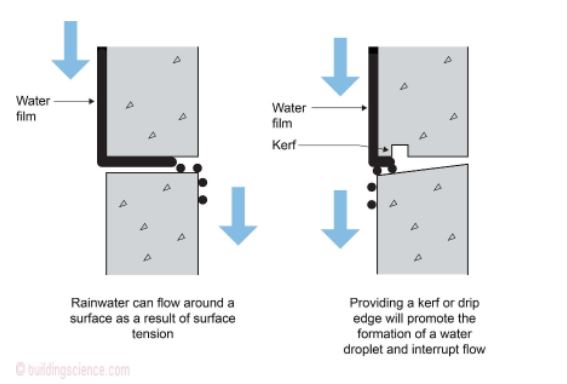 Water film

Rainwater can flow around a surface as a result of surface tension

Water film

Kerf

Providing a kerf or drip edge will promote the formation of a water droplet and interrupt flow

© buildingscience.com