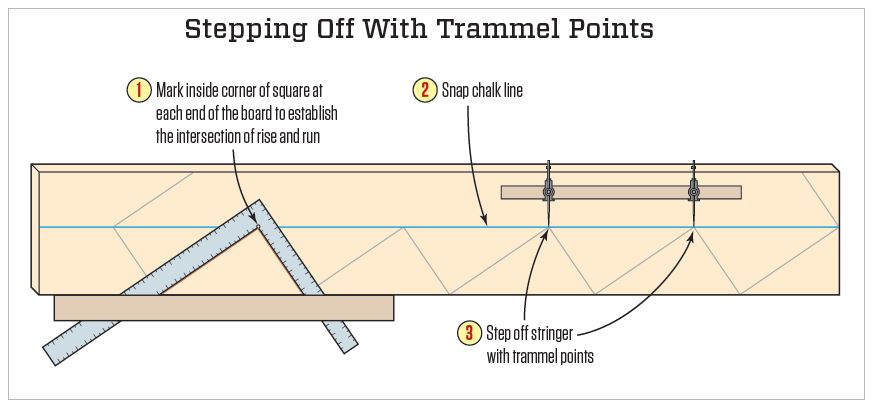 Stepping Off With Trammel Points

1 Mark inside corner of square at each end of the board to establish the intersection of rise and run

2 Snap chalk line

3 Step off stringer with trammel points