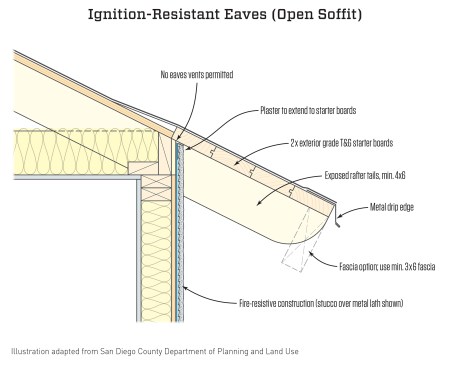 Ignition-Resistant Eaves (Open Soffit)

No eaves vents permitted

Plaster to extend to starter boards

2x exterior grade T&G starter boards

Exposed rafter tails, min. 4x6

Metal drip edge

Fascia option; use min. 3x6 fascia

Fire-resistive construction (stucco over metal lath shown)

Illustration adapted from San Diego County Department of Planning and Land Use