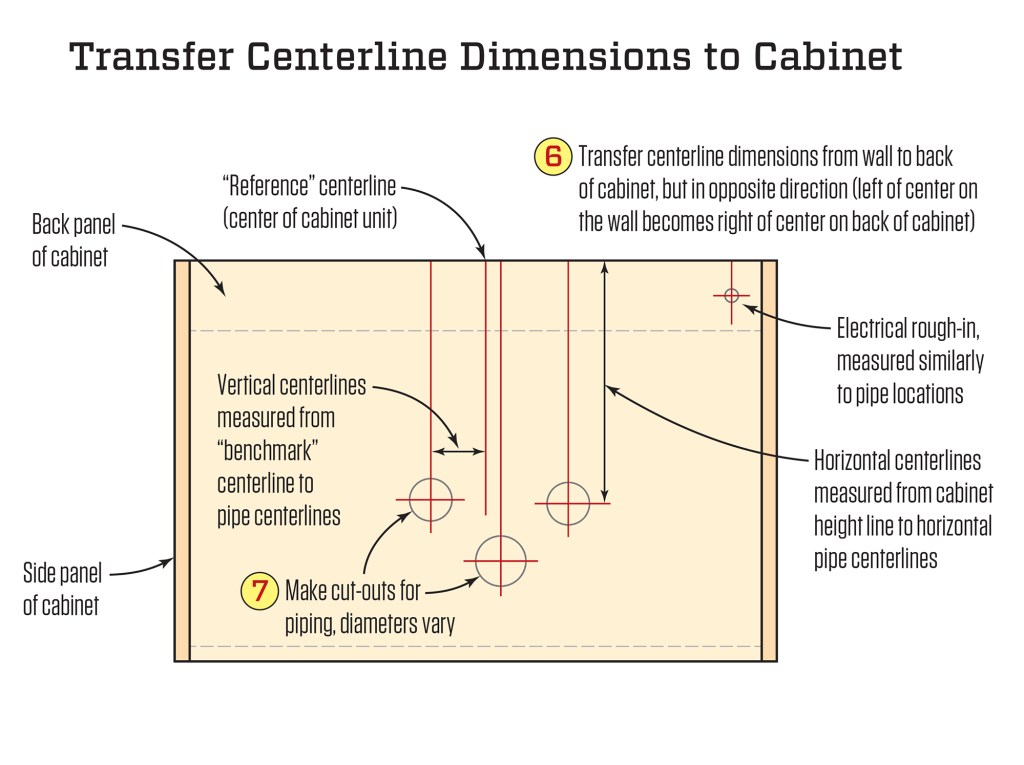 Transfer Centerline Dimensions to Cabinet

6 Transfer centerline dimensions from wall to back of cabinet, but in opposite direction (left of center on the wall becomes right of center on back of cabinet)

"Reference" centerline (center of cabinet unit)

Back panel of cabinet

Electrical rough-in, measured similarly to pipe locations

Vertical centerlines measured from "benchmark" centerline to pipe centerlines

Horizontal centerlines measured from cabinet height line to horizontal pipe centerlines

Side panel of cabinet

7 Make cut-outs for piping, diameters vary