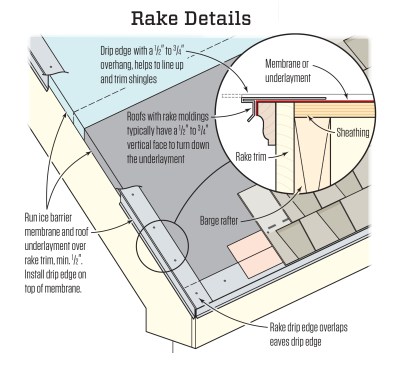 Rake Details

Drip edge with a $\frac{1}{2}$" to $\frac{3}{4}$" overhang, helps to line up and trim shingles

Membrane or underlayment

Roofs with rake moldings typically have a $\frac{1}{2}$" to $\frac{3}{4}$" vertical face to turn down the underlayment

Sheathing

Rake trim

Barge rafter

Run ice barrier membrane and roof underlayment over rake trim, min. $\frac{1}{2}$". Install drip edge on top of membrane.

Rake drip edge overlaps eaves drip edge