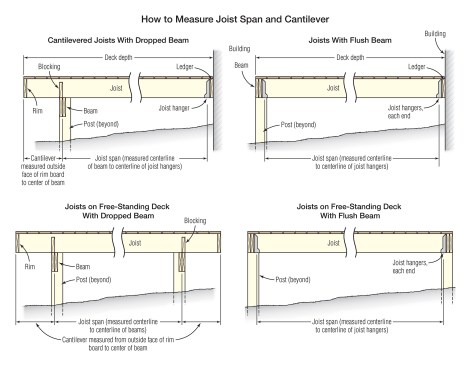 How to Measure Joist Span and Cantilever

Cantilevered Joists With Dropped Beam

Deck depth

Blocking

Ledger

Joist

Rim

Beam

Joist hanger

Post (beyond)

Cantilever measured outside face of rim board to center of beam

Joist span (measured centerline of beam to centerline of joist hangers)

Joists With Flush Beam

Building

Building

Deck depth

Beam

Ledger

Joist

Joist hangers, each end

Post (beyond)

Joist span (measured centerline to centerline of joist hangers)

Joists on Free-Standing Deck With Dropped Beam

Blocking

Joist

Rim

Beam

Post (beyond)

Joist span (measured centerline to centerline of beams)

Cantilever measured from outside face of rim board to center of beam

Joists on Free-Standing Deck With Flush Beam

Joist

Joist hangers, each end

Post (beyond)

Joist span (measured centerline to centerline of joist hangers)