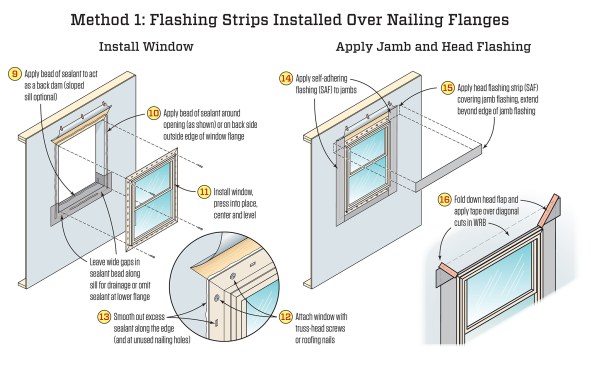 Method 1: Flashing Strips Installed Over Nailing Flanges

Install Window

9 Apply bead of sealant to act as a back dam (sloped sill optional)

10 Apply bead of sealant around opening (as shown) or on back side outside edge of window flange

11 Install window, press into place, center and level

Leave wide gaps in sealant bead along sill for drainage or omit sealant at lower flange

13 Smooth out excess sealant along the edge (and at unused nailing holes)

12 Attach window with truss-head screws or roofing nails

Apply Jamb and Head Flashing

14 Apply self-adhering flashing (SAF) to jambs

15 Apply head flashing strip (SAF) covering jamb flashing, extend beyond edge of jamb flashing

16 Fold down head flap and apply tape over diagonal cuts in WRB