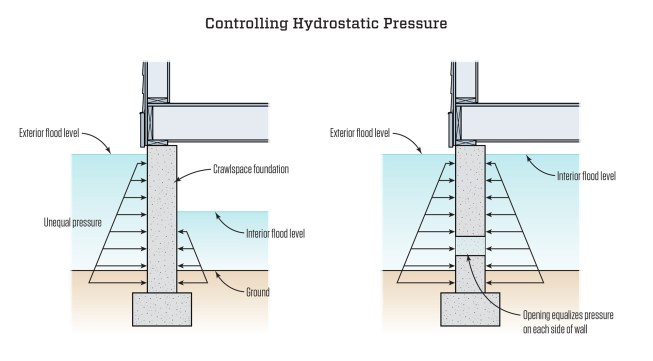 Controlling Hydrostatic Pressure

Exterior flood level

Crawlspace foundation

Unequal pressure

Interior flood level

Ground

Exterior flood level

Interior flood level

Opening equalizes pressure on each side of wall