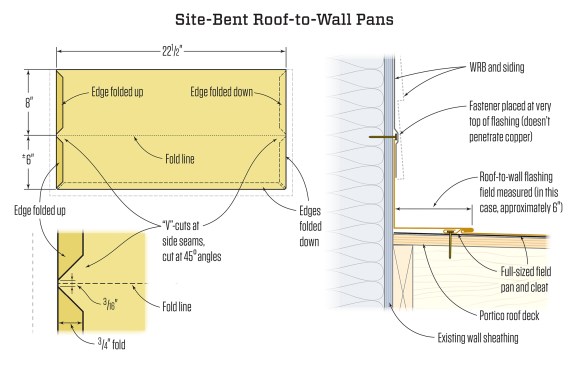 Site-Bent Roof-to-Wall Pans

$22\frac{1}{2}$"

8"

±6"

Edge folded up

Edge folded down

Fold line

Edge folded up

"V"-cuts at side seams, cut at 45° angles

Edges folded down

$\frac{3}{16}$"

Fold line

$\frac{3}{4}$" fold

WRB and siding

Fastener placed at very top of flashing (doesn't penetrate copper)

Roof-to-wall flashing field measured (in this case, approximately 6")

Full-sized field pan and cleat

Portico roof deck

Existing wall sheathing