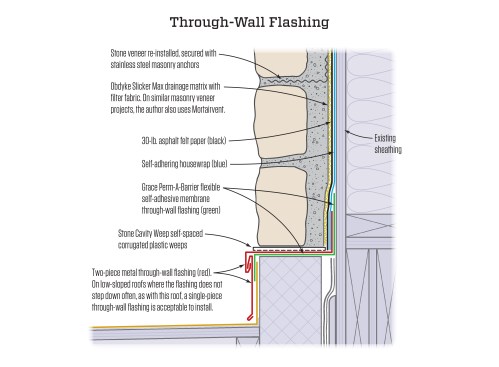 Through-Wall Flashing

Stone veneer re-installed, secured with stainless steel masonry anchors

Obdyke Slicker Max drainage matrix with filter fabric. On similar masonry veneer projects, the author also uses Mortairvent.

30-lb. asphalt felt paper (black)

Self-adhering housewrap (blue)

Grace Perm-A-Barrier flexible self-adhesive membrane through-wall flashing (green)

Stone Cavity Weep self-spaced corrugated plastic weeps

Two-piece metal through-wall flashing (red). On low-sloped roofs where the flashing does not step down often, as with this roof, a single-piece through-wall flashing is acceptable to install.

Existing sheathing