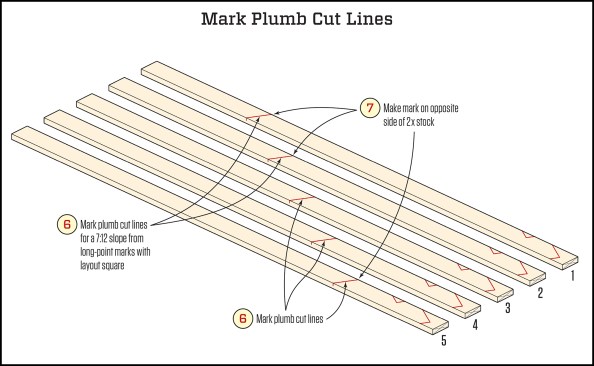 Mark Plumb Cut Lines

7 Make mark on opposite side of 2x stock

6 Mark plumb cut lines for a 7:12 slope from long-point marks with layout square

6 Mark plumb cut lines

1
2
3
4
5