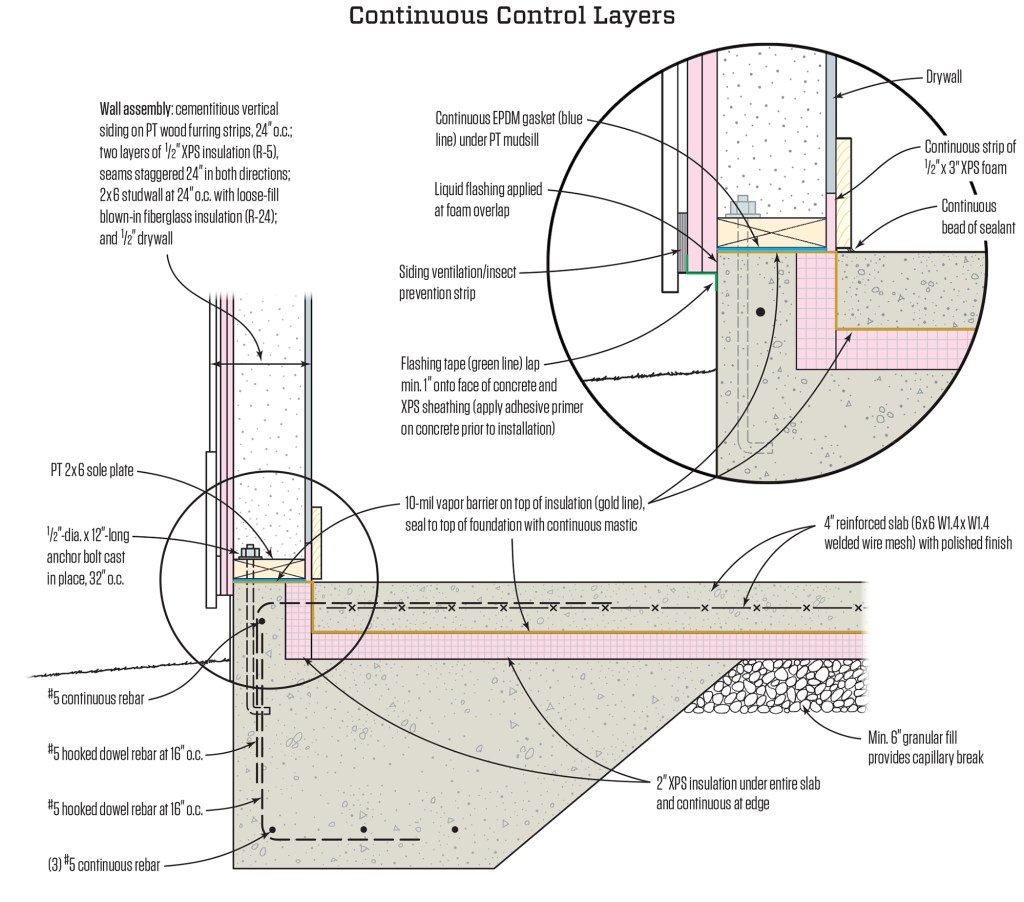 Continuous Control Layers

Wall assembly: cementitious vertical siding on PT wood furring strips, 24" o.c.; two layers of $\frac{1}{2}$" XPS insulation (R-5), seams staggered 24" in both directions; 2x6 studwall at 24" o.c. with loose-fill blown-in fiberglass insulation (R-24); and $\frac{1}{2}$" drywall

Continuous EPDM gasket (blue line) under PT mudsill

Liquid flashing applied at foam overlap

Siding ventilation/insect prevention strip

Flashing tape (green line) lap min. 1" onto face of concrete and XPS sheathing (apply adhesive primer on concrete prior to installation)

Drywall

Continuous strip of $\frac{1}{2}$" x 3" XPS foam

Continuous bead of sealant

PT 2x6 sole plate

$\frac{1}{2}$"-dia. x 12"-long anchor bolt cast in place, 32" o.c.

10-mil vapor barrier on top of insulation (gold line), seal to top of foundation with continuous mastic

4" reinforced slab (6x6 W1.4 x W1.4 welded wire mesh) with polished finish

#5 continuous rebar

#5 hooked dowel rebar at 16" o.c.

#5 hooked dowel rebar at 16" o.c.

(3) #5 continuous rebar

2" XPS insulation under entire slab and continuous at edge

Min. 6" granular fill provides capillary break