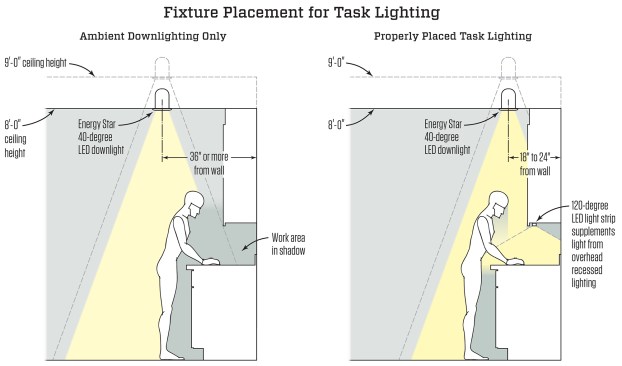 Fixture Placement for Task Lighting

Ambient Downlighting Only

9'-0" ceiling height

8'-0" ceiling height

Energy Star 40-degree LED downlight

36" or more from wall

Work area in shadow

Properly Placed Task Lighting

9'-0"

8'-0"

Energy Star 40-degree LED downlight

18" to 24" from wall

120-degree LED light strip supplements light from overhead recessed lighting