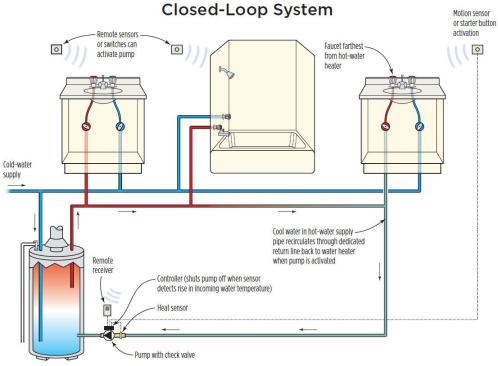 Closed-Loop System

Remote sensors or switches can activate pump

Faucet farthest from hot-water heater

Motion sensor or starter button activation

Cold-water supply

Cool water in hot-water supply pipe recirculates through dedicated return line back to water heater when pump is activated

Remote receiver

Controller (shuts pump off when sensor detects rise in incoming water temperature)

Heat sensor

Pump with check valve