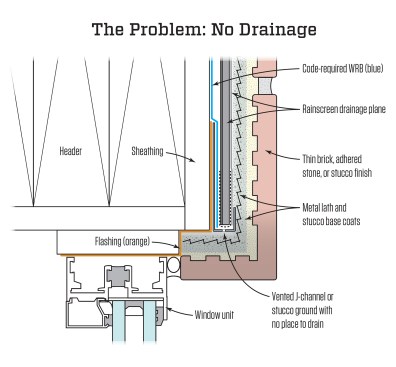 The Problem: No Drainage

Code-required WRB (blue)

Rainscreen drainage plane

Header

Sheathing

Thin brick, adhered stone, or stucco finish

Metal lath and stucco base coats

Flashing (orange)

Vented J-channel or stucco ground with no place to drain

Window unit