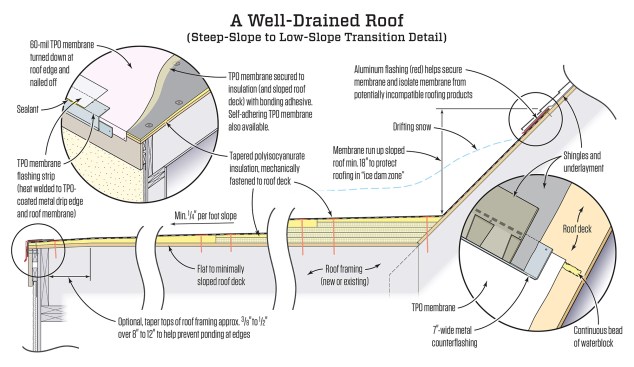 A Well-Drained Roof
(Steep-Slope to Low-Slope Transition Detail)

60-mil TPO membrane turned down at roof edge and nailed off

Sealant

TPO membrane flashing strip (heat welded to TPO-coated metal drip edge and roof membrane)

TPO membrane secured to insulation (and sloped roof deck) with bonding adhesive. Self-adhering TPO membrane also available.

Tapered polyisocyanurate insulation, mechanically fastened to roof deck

Aluminum flashing (red) helps secure membrane and isolate membrane from potentially incompatible roofing products

Drifting snow

Membrane run up sloped roof min. 18" to protect roofing in "ice dam zone"

Shingles and underlayment

Roof deck

Min. $\frac{1}{4}$" per foot slope

Flat to minimally sloped roof deck

Roof framing (new or existing)

Optional, taper tops of roof framing approx. $\frac{3}{8}$" to $\frac{1}{2}$" over 8" to 12" to help prevent ponding at edges

TPO membrane

7"-wide metal counterflashing

Continuous bead of waterblock