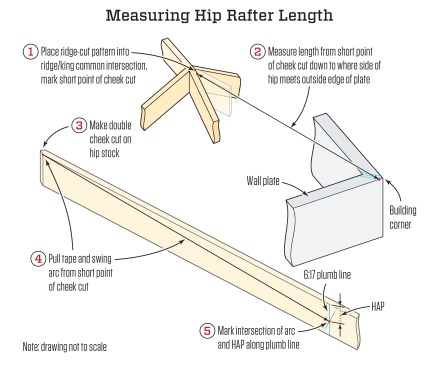 Measuring Hip Rafter Length

1 Place ridge-cut pattern into ridge/king common intersection, mark short point of cheek cut

2 Measure length from short point of cheek cut down to where side of hip meets outside edge of plate

3 Make double cheek cut on hip stock

Wall plate

Building corner

4 Pull tape and swing arc from short point of cheek cut

6:17 plumb line

HAP

5 Mark intersection of arc and HAP along plumb line

Note: drawing not to scale