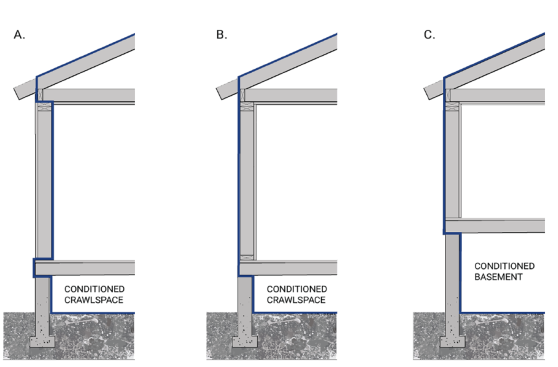 A.

CONDITIONED CRAWLSPACE

B.

CONDITIONED CRAWLSPACE

C.

CONDITIONED BASEMENT