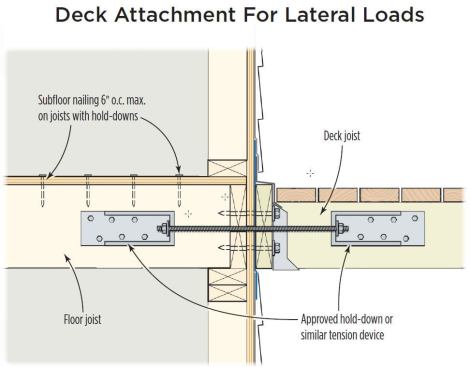 Deck Attachment For Lateral Loads

Subfloor nailing 6" o.c. max. on joists with hold-downs

Deck joist

Floor joist

Approved hold-down or similar tension device