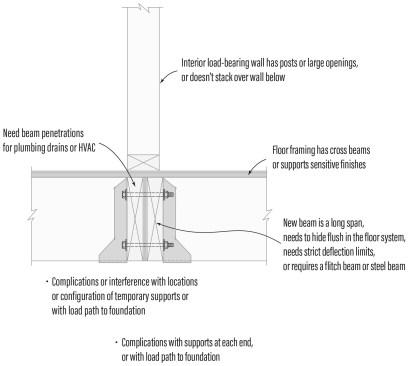 Interior load-bearing wall has posts or large openings, or doesn't stack over wall below

Need beam penetrations for plumbing drains or HVAC

Floor framing has cross beams or supports sensitive finishes

New beam is a long span, needs to hide flush in the floor system, needs strict deflection limits, or requires a flitch beam or steel beam

· Complications or interference with locations or configuration of temporary supports or with load path to foundation

· Complications with supports at each end, or with load path to foundation