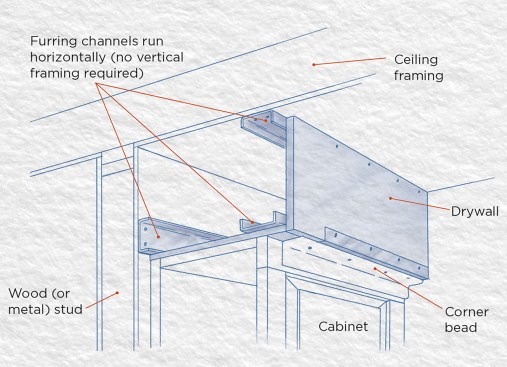 Furring channels run horizontally (no vertical framing required)

Ceiling framing

Drywall

Wood (or metal) stud

Cabinet

Corner bead