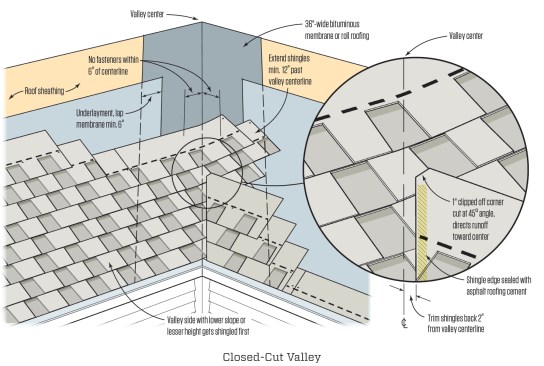 Valley center

36"-wide bituminous membrane or roll roofing

Valley center

No fasteners within 6" of centerline

Extend shingles min. 12" past valley centerline

Roof sheathing

Underlayment, lap membrane min. 6"

1" clipped off corner cut at 45° angle, directs runoff toward center

Shingle edge sealed with asphalt roofing cement

Valley side with lower slope or lesser height gets shingled first

℄

Trim shingles back 2" from valley centerline

Closed-Cut Valley