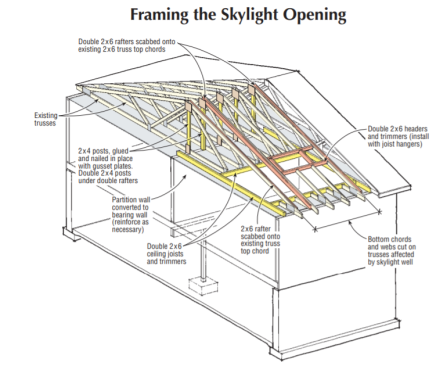 Framing the Skylight Opening

Double 2x6 rafters scabbed onto existing 2x6 truss top chords

Existing trusses

2x4 posts, glued and nailed in place with gusset plates. Double 2x4 posts under double rafters

Partition wall converted to bearing wall (reinforce as necessary)

Double 2x6 ceiling joists and trimmers

2x6 rafter scabbed onto existing truss top chord

Double 2x6 headers and trimmers (install with joist hangers)

Bottom chords and webs cut on trusses affected by skylight well